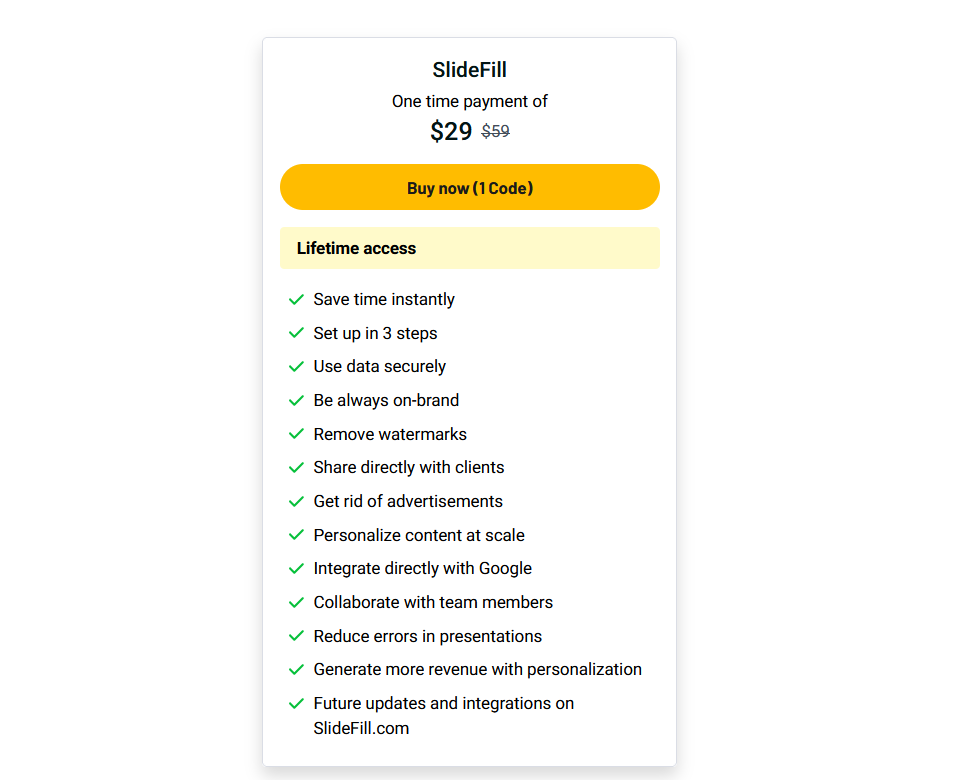 SlideFill

One time payment of

$29 $59

Buy now (1 Code)

Lifetime access

Save time instantly

Set up in 3 steps

Use data securely

Be always on-brand

Remove watermarks

Share directly with clients

Get rid of advertisements

Personalize content at scale

Integrate directly with Google

Collaborate with team members

Reduce errors in presentations

Generate more revenue with personalization

Future updates and integrations on SlideFill.com